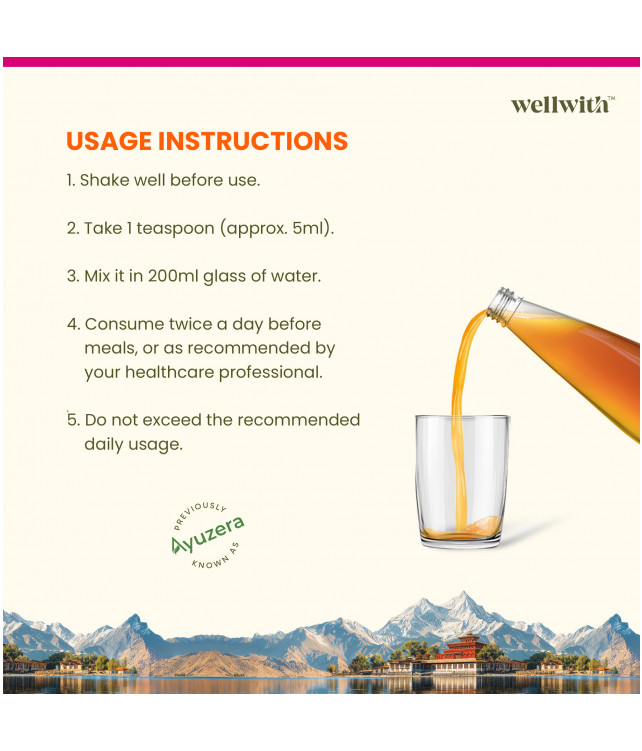 wellwith™

USAGE INSTRUCTIONS

1. Shake well before use.

2. Take 1 teaspoon (approx. 5ml).

3. Mix it in 200ml glass of water.

4. Consume twice a day before meals, or as recommended by your healthcare professional.

5. Do not exceed the recommended daily usage.

PREVIOUSLY Ayuzera KNOWN AS